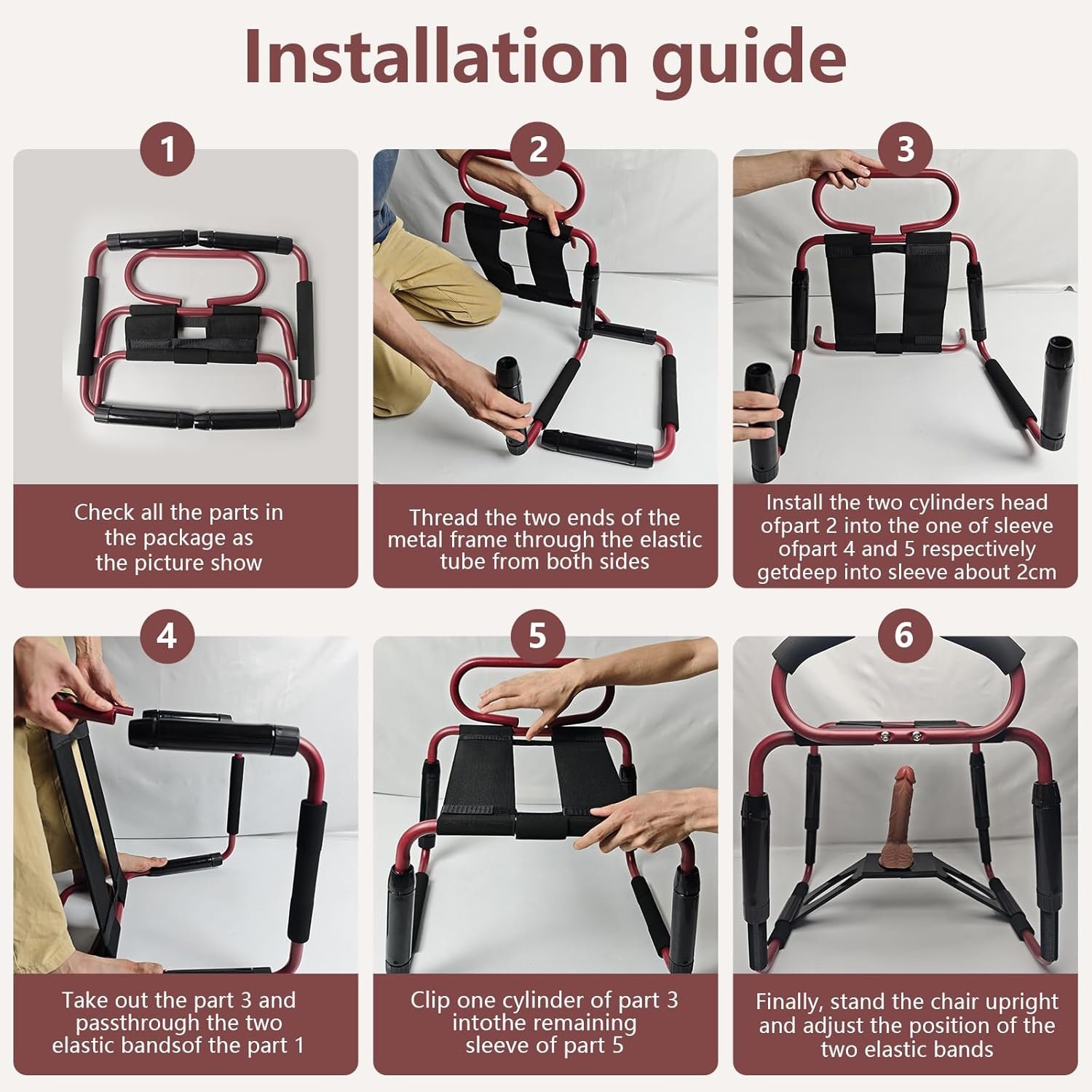 Installation guide

1

Check all the parts in the package as the picture show

2

Thread the two ends of the metal frame through the elastic tube from both sides

3

Install the two cylinders head ofpart 2 into the one of sleeve ofpart 4 and 5 respectively getdeep into sleeve about 2cm

4

Take out the part 3 and passthrough the two elastic bandsof the part 1

5

Clip one cylinder of part 3 intothe remaining sleeve of part 5

6

Finally, stand the chair upright and adjust the position of the two elastic bands