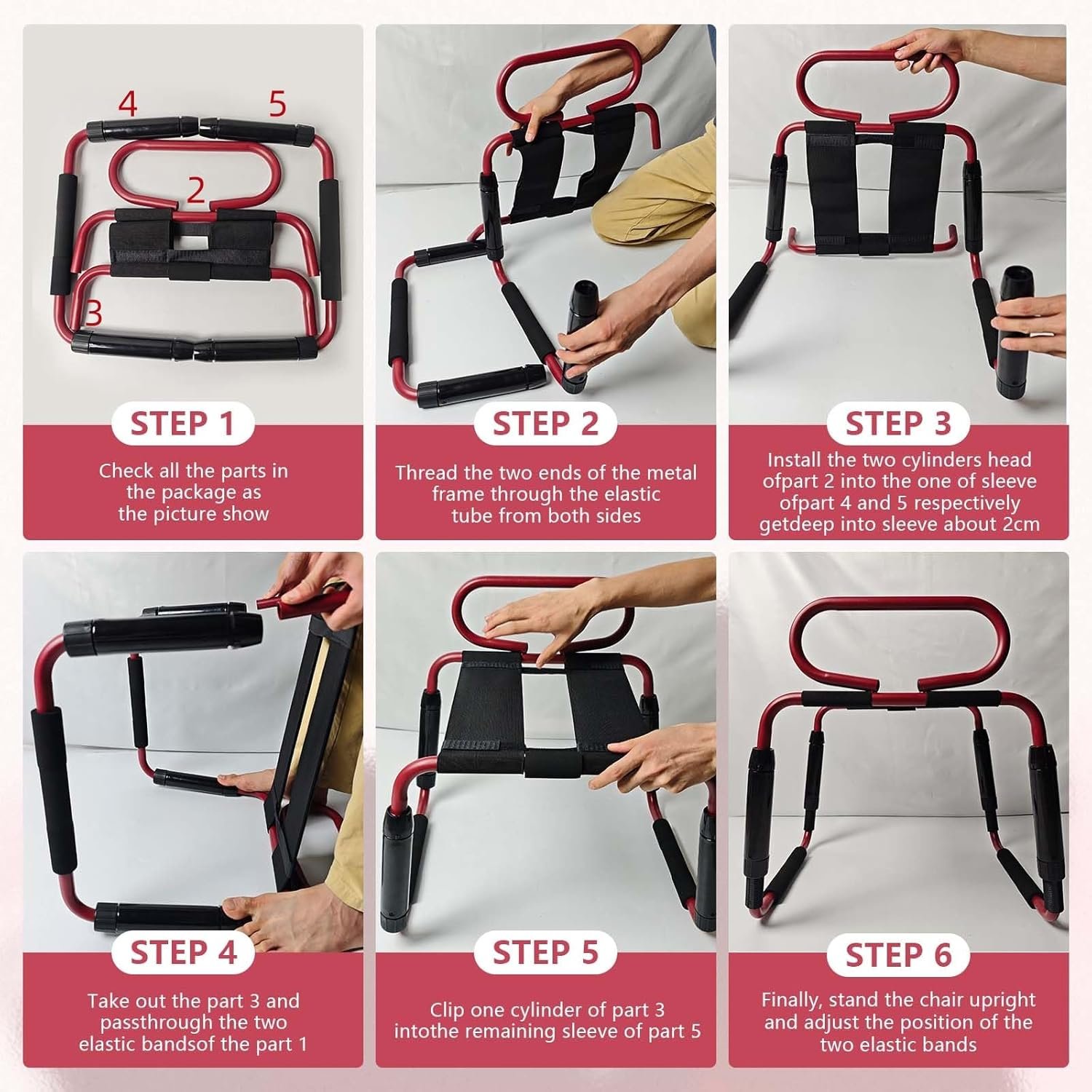 4
5
2
3

STEP 1

Check all the parts in the package as the picture show

STEP 2

Thread the two ends of the metal frame through the elastic tube from both sides

STEP 3

Install the two cylinders head ofpart 2 into the one of sleeve ofpart 4 and 5 respectively getdeep into sleeve about 2cm

STEP 4

Take out the part 3 and passthrough the two elastic bandsof the part 1

STEP 5

Clip one cylinder of part 3 intothe remaining sleeve of part 5

STEP 6

Finally, stand the chair upright and adjust the position of the two elastic bands